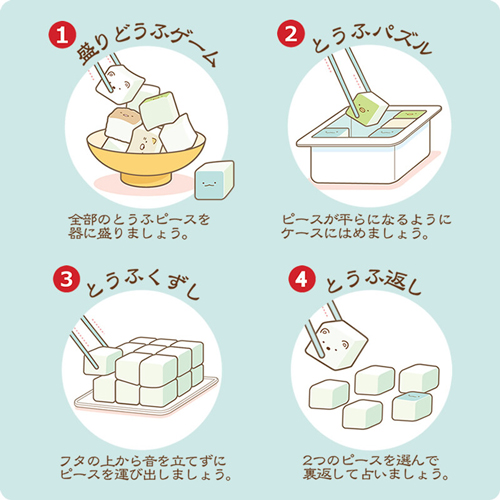 1 盛りどうふゲーム

全部のとうふピースを器に盛りましょう。

2 とうふパズル

ピースが平らになるようにケースにはめましょう。

3 とうふくずし

フタの上から音を立てずにピースを運び出しましょう。

4 とうふ返し

2つのピースを選んで裏返して占いましょう。